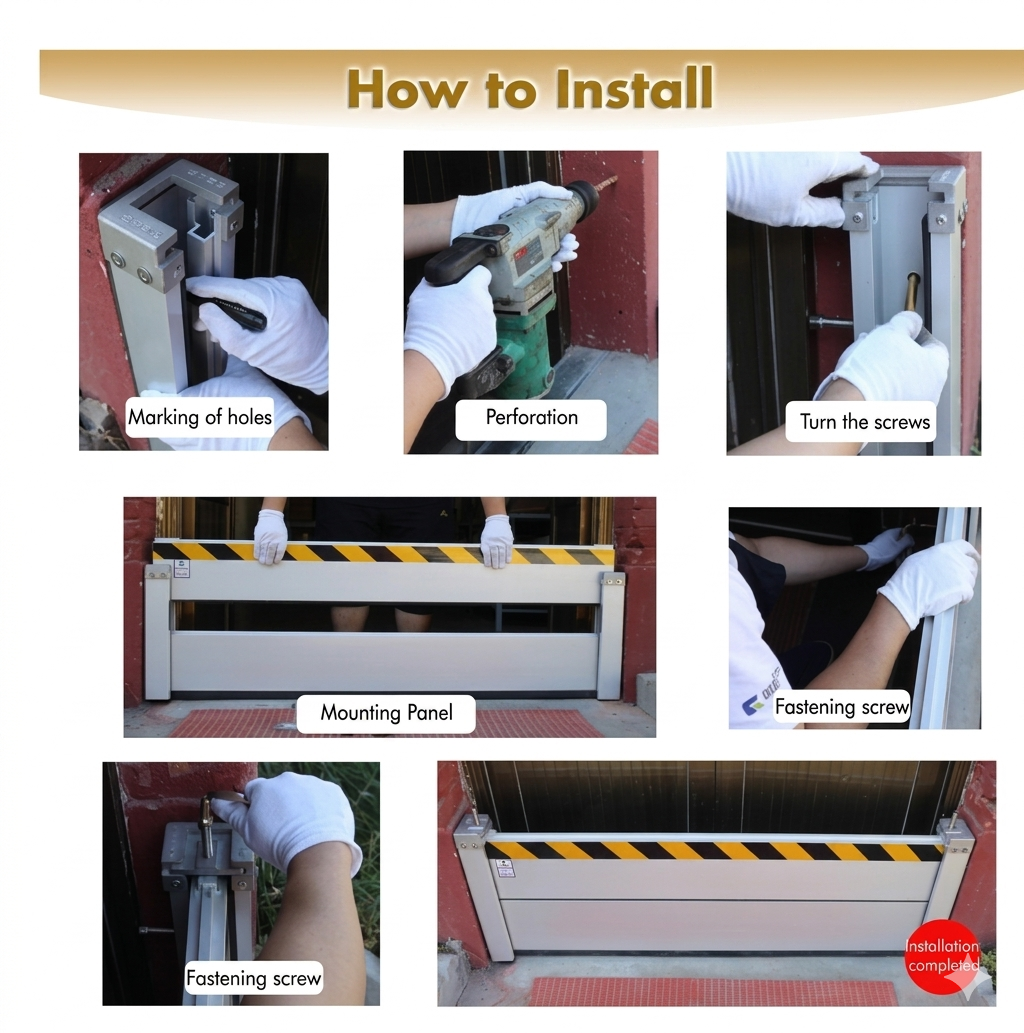 How to Install

Marking of holes

Perforation

Turn the screws

Mounting Panel

Fastening screw

Fastening screw

Installation completed